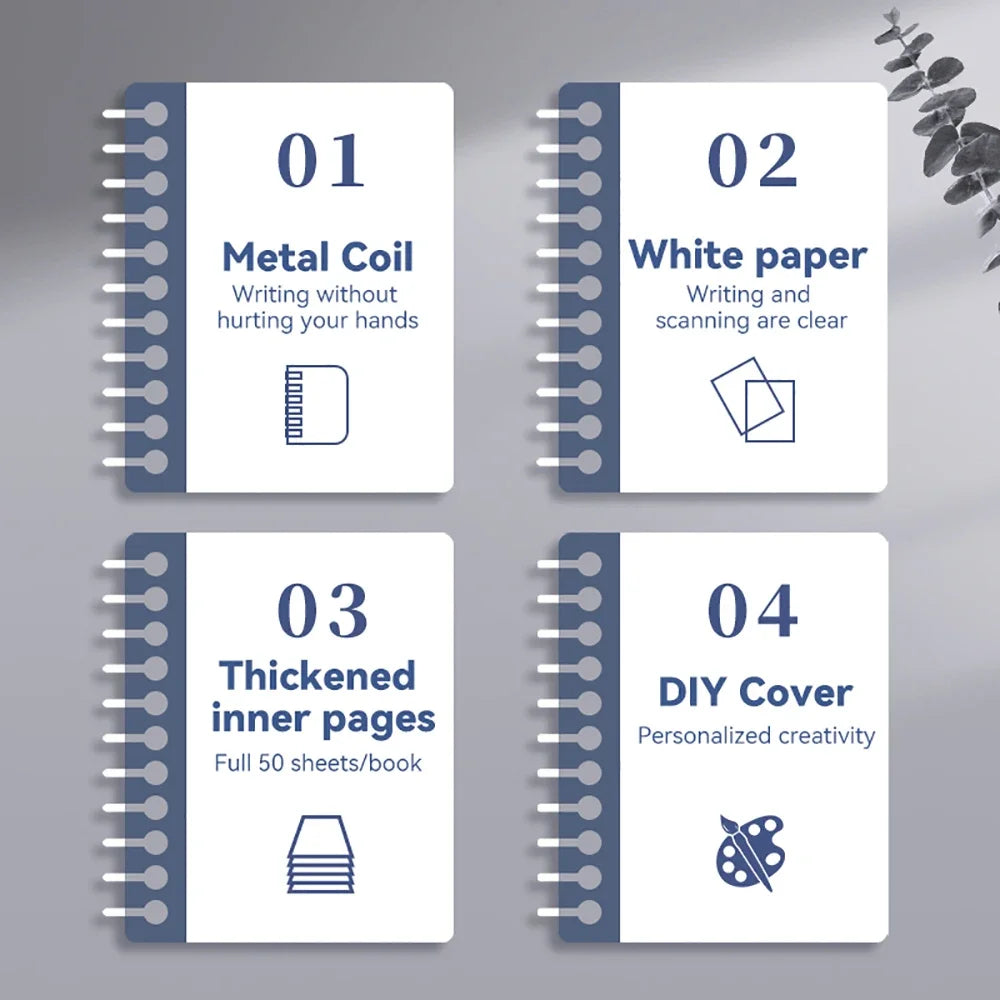 01

Metal Coil

Writing without hurting your hands

02

White paper

Writing and scanning are clear

03

Thickened inner pages

Full 50 sheets/book

04

DIY Cover

Personalized creativity